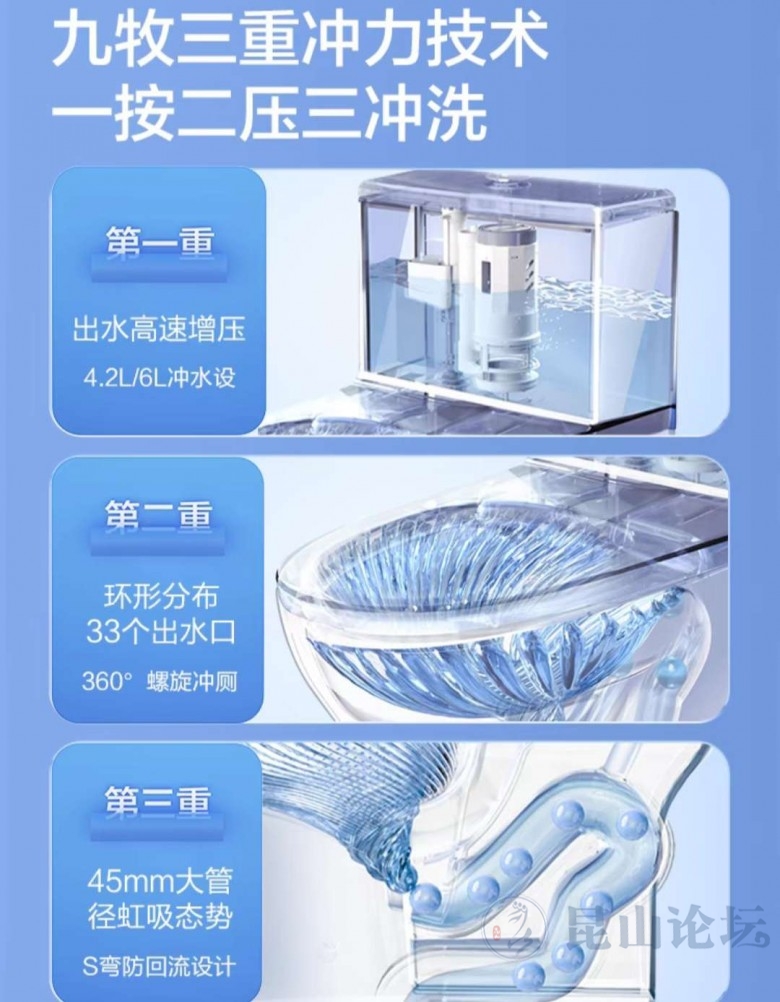 九牧三重冲力技术
一按二压三冲洗

第一重
出水高速增压
4.2L/6L冲水设

第二重
环形分布
33个出水口
360° 螺旋冲厕

第三重
45mm大管
径虹吸态势
S弯防回流设计

昆山论坛