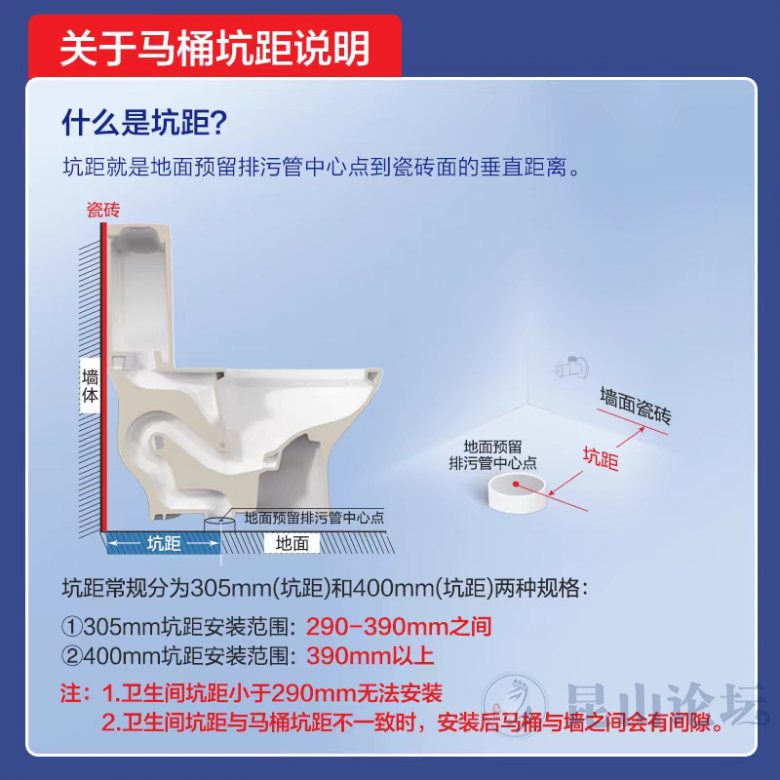 关于马桶坑距说明

什么是坑距?

坑距就是地面预留排污管中心点到瓷砖面的垂直距离。

瓷砖

墙体

地面预留排污管中心点

坑距

地面

墙面瓷砖

地面预留排污管中心点

坑距

坑距常规分为305mm(坑距)和400mm(坑距)两种规格:

①305mm坑距安装范围: 290-390mm之间

②400mm坑距安装范围: 390mm以上

注: 1.卫生间坑距小于290mm无法安装

2.卫生间坑距与马桶坑距不一致时，安装后马桶与墙之间会有间隙。

昆山论坛