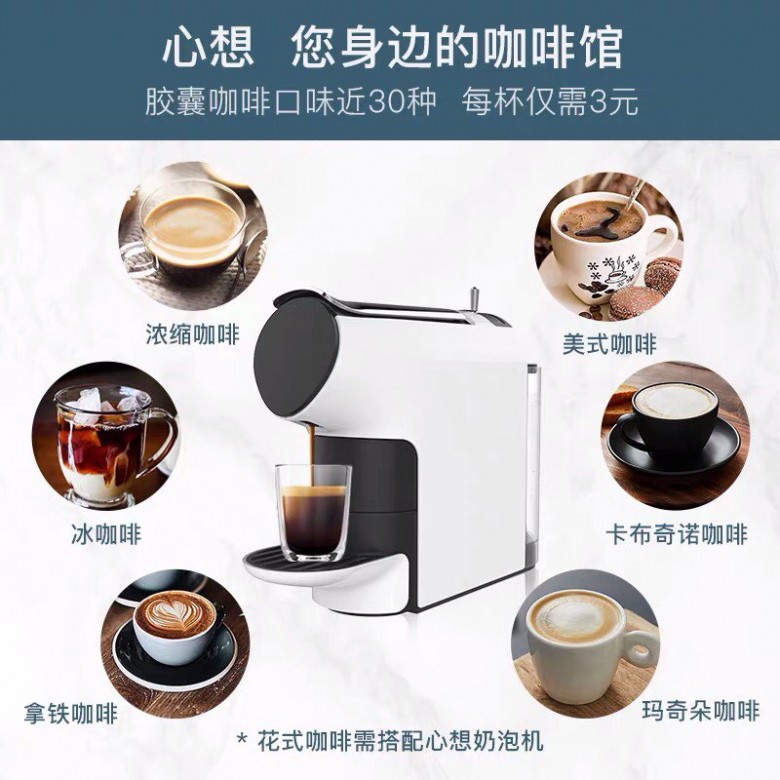 心想　您身边的咖啡馆

胶囊咖啡口味近30种　每杯仅需3元

浓缩咖啡

美式咖啡

冰咖啡

卡布奇诺咖啡

拿铁咖啡

玛奇朵咖啡

* 花式咖啡需搭配心想奶泡机