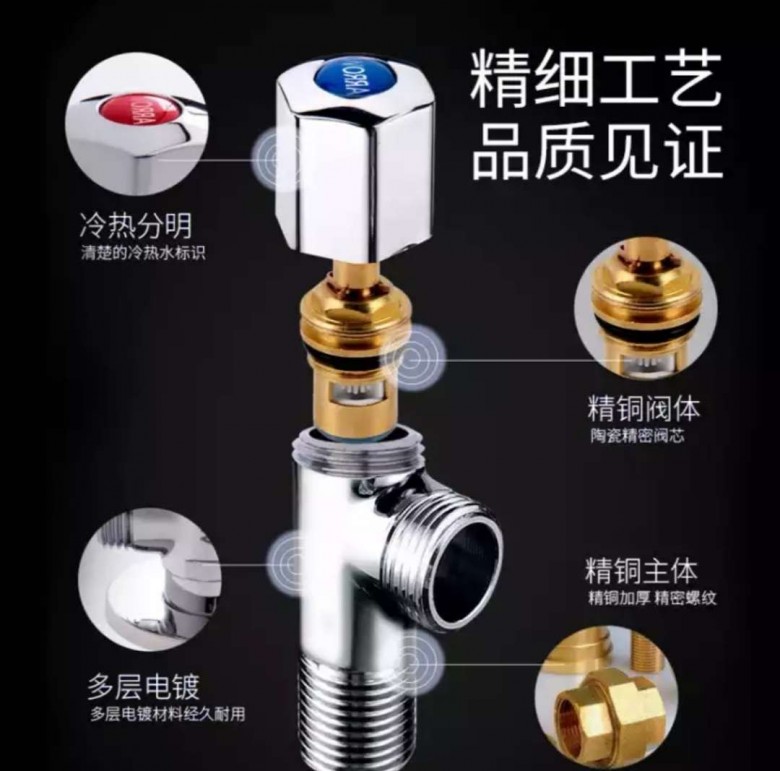 精细工艺
品质见证

冷热分明
清楚的冷热水标识

精铜阀体
陶瓷精密阀芯

精铜主体
精铜加厚 精密螺纹

多层电镀
多层电镀材料经久耐用