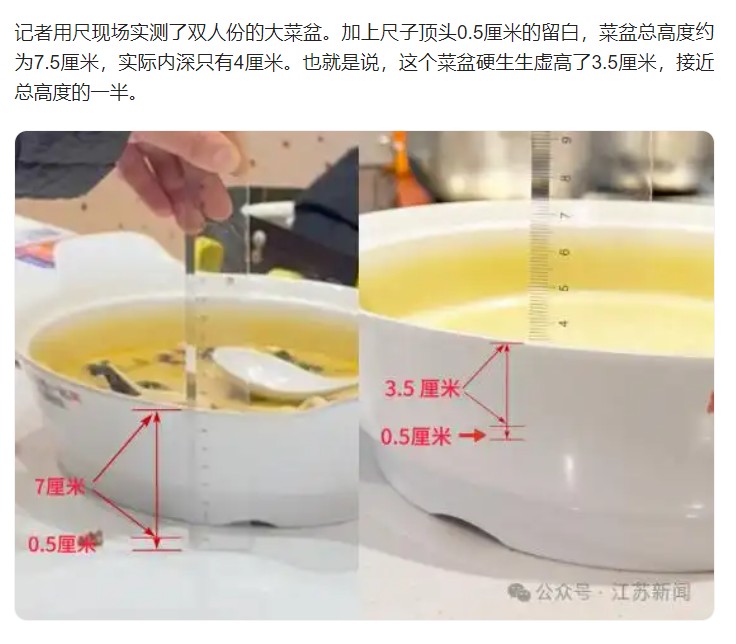 记者用尺现场实测了双人份的大菜盆。加上尺子顶头0.5厘米的留白，菜盆总高度约为7.5厘米，实际内深只有4厘米。也就是说，这个菜盆硬生生虚高了3.5厘米，接近总高度的一半。

7厘米

0.5厘米

9
8
7
6
5
4

3.5 厘米

0.5厘米

公众号 · 江苏新闻