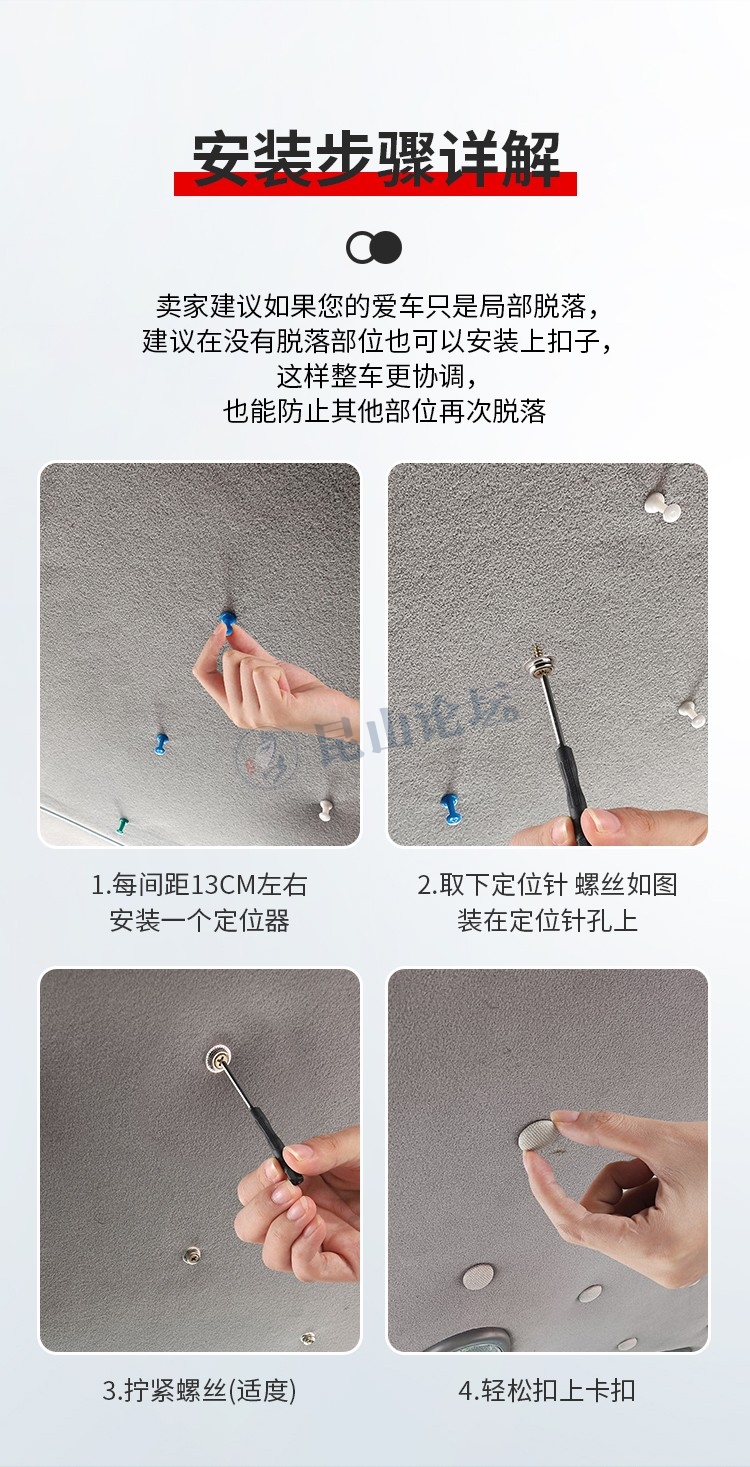 安装步骤详解

卖家建议如果您的爱车只是局部脱落，
建议在没有脱落部位也可以安装上扣子，
这样整车更协调，
也能防止其他部位再次脱落

昆山论坛

1.每间距13CM左右
安装一个定位器

2.取下定位针 螺丝如图
装在定位针孔上

3.拧紧螺丝(适度)

4.轻松扣上卡扣