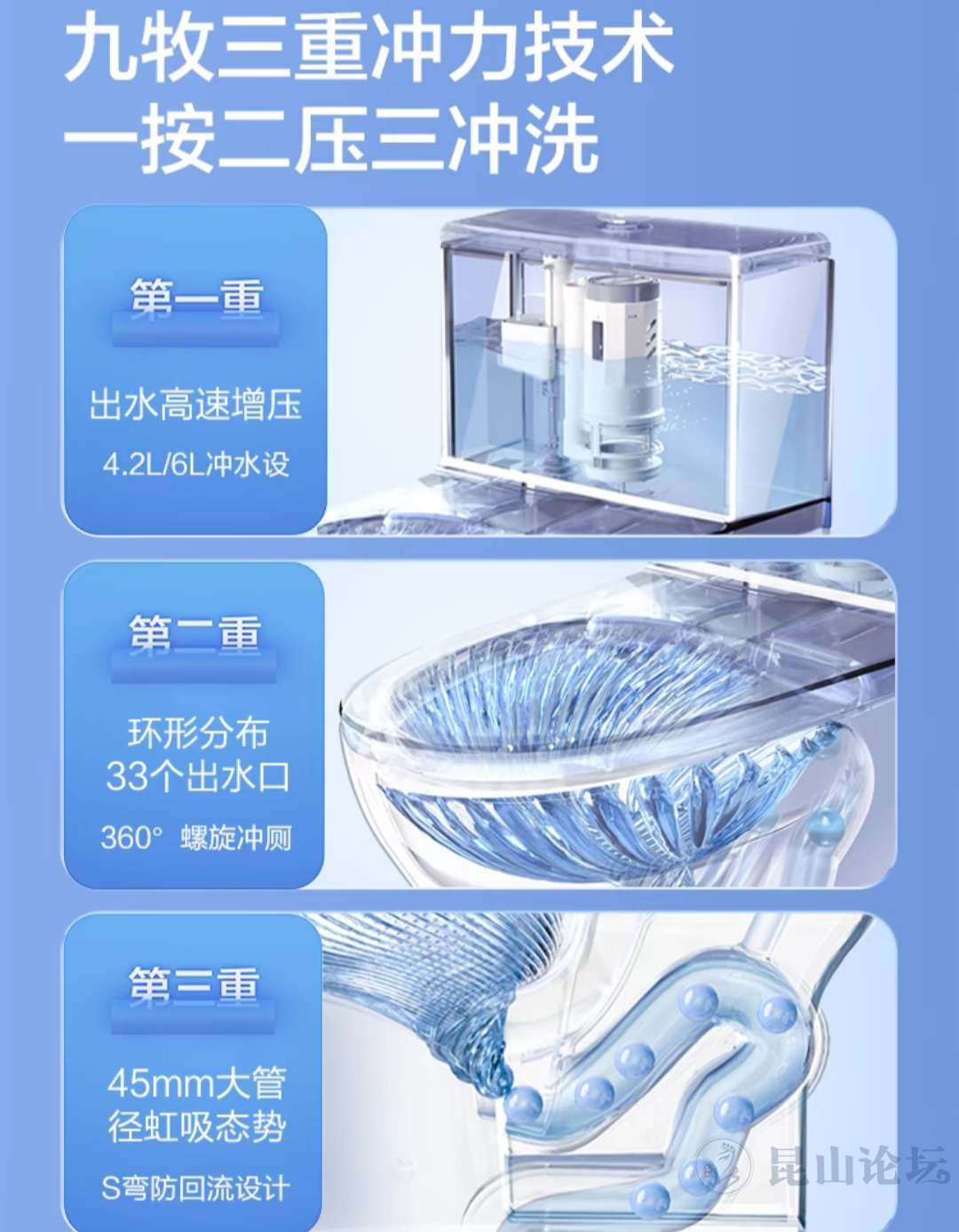 九牧三重冲力技术
一按二压三冲洗

第一重

出水高速增压

4.2L/6L冲水设

第二重

环形分布
33个出水口

360° 螺旋冲厕

第三重

45mm大管
径虹吸态势

S弯防回流设计

昆山论坛