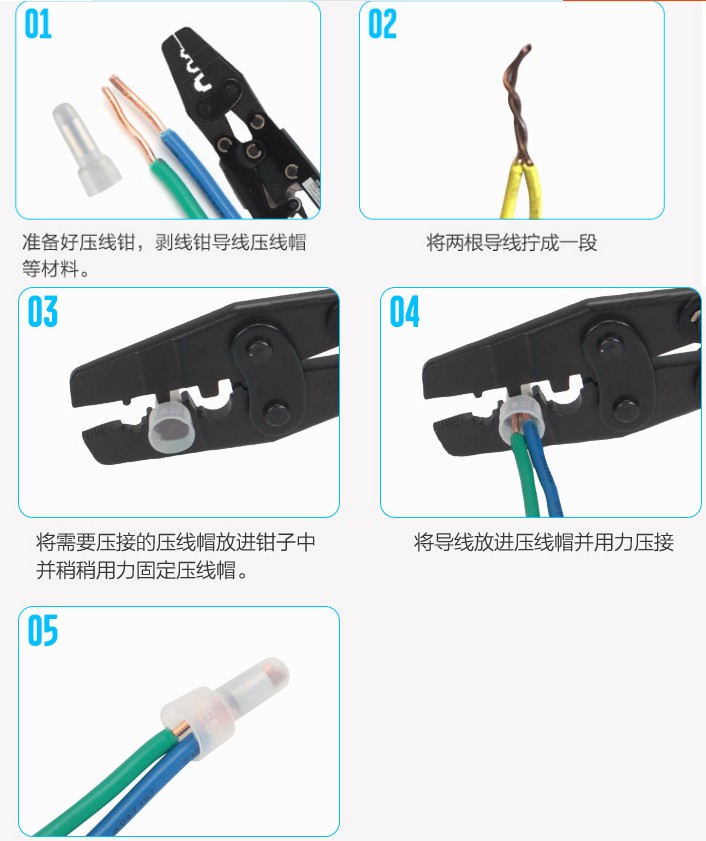 01

准备好压线钳，剥线钳导线压线帽等材料。

02

将两根导线拧成一段

03

将需要压接的压线帽放进钳子中并稍稍用力固定压线帽。

04

将导线放进压线帽并用力压接

05