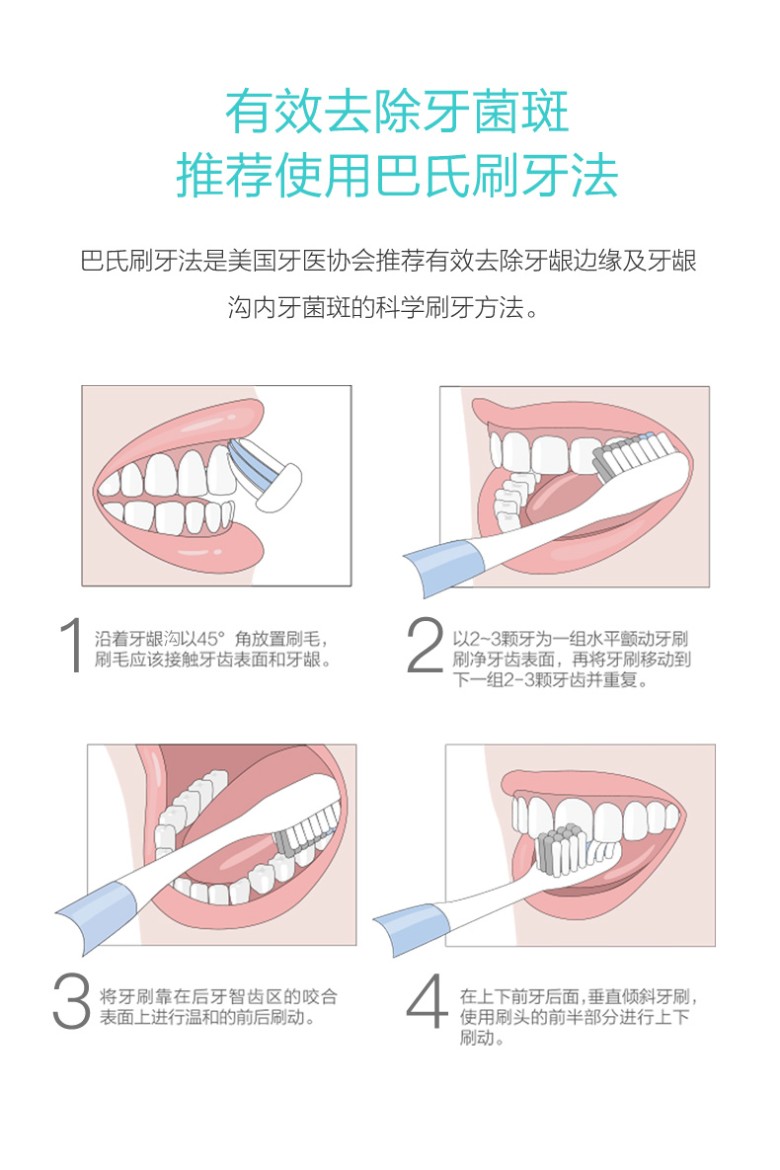 有效去除牙菌斑
推荐使用巴氏刷牙法

巴氏刷牙法是美国牙医协会推荐有效去除牙龈边缘及牙龈沟内牙菌斑的科学刷牙方法。

1 沿着牙龈沟以45° 角放置刷毛，刷毛应该接触牙齿表面和牙龈。

2 以2~3颗牙为一组水平颤动牙刷刷净牙齿表面，再将牙刷移动到下一组2-3颗牙齿并重复。

3 将牙刷靠在后牙智齿区的咬合表面上进行温和的前后刷动。

4 在上下前牙后面，垂直倾斜牙刷，使用刷头的前半部分进行上下刷动。