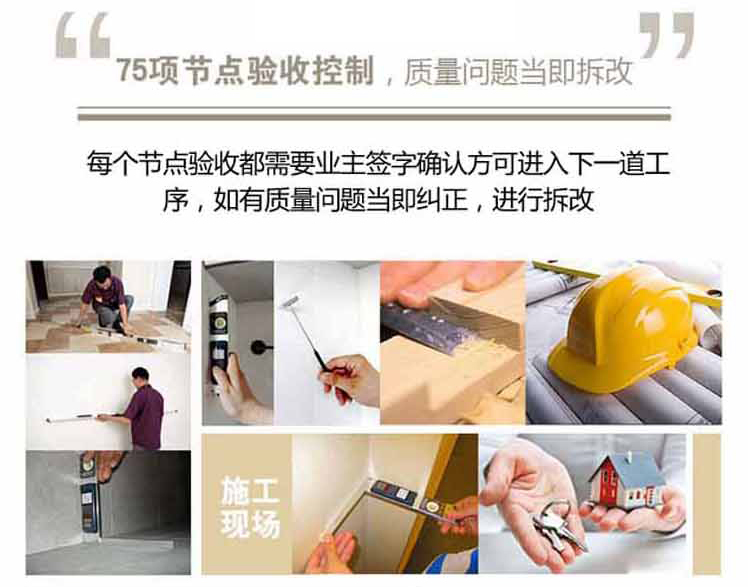 “ 75项节点验收控制，质量问题当即拆改 ”

每个节点验收都需要业主签字确认方可进入下一道工序，如有质量问题当即纠正，进行拆改

施工现场